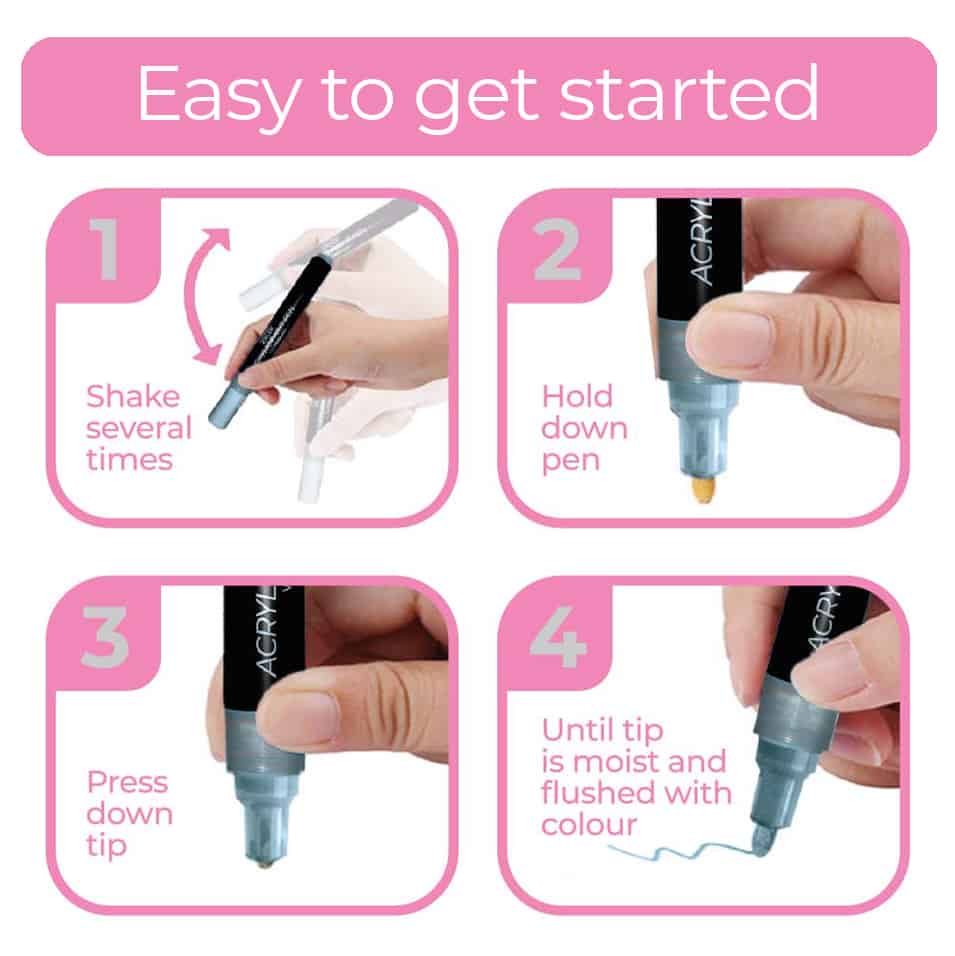 Easy to get started

1

Shake several times

2

ACRYL

Hold down pen

3

ACRYL

Press down tip

4

ACRY

Until tip is moist and flushed with colour